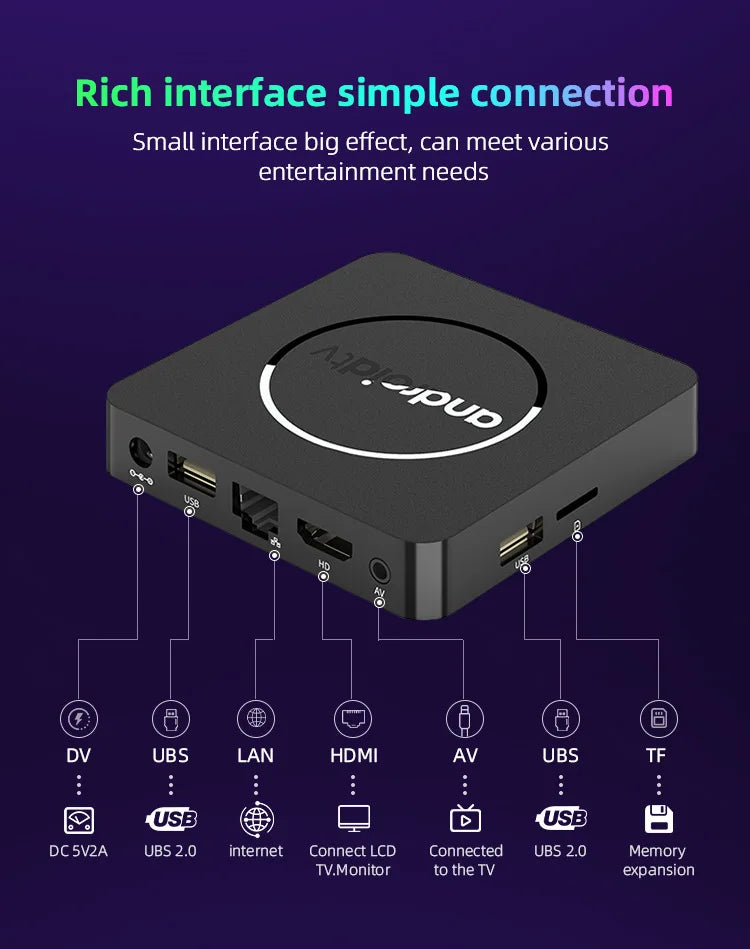 Rich interface simple connection

Small interface big effect, can meet various entertainment needs

androidtv

USB

HD

AV

USB

DV

UBS

LAN

HDMI

AV

UBS

TF

USB

USB

DC 5V2A

UBS 2.0

internet

Connect LCD TV.Monitor

Connected to the TV

UBS 2.0

Memory expansion