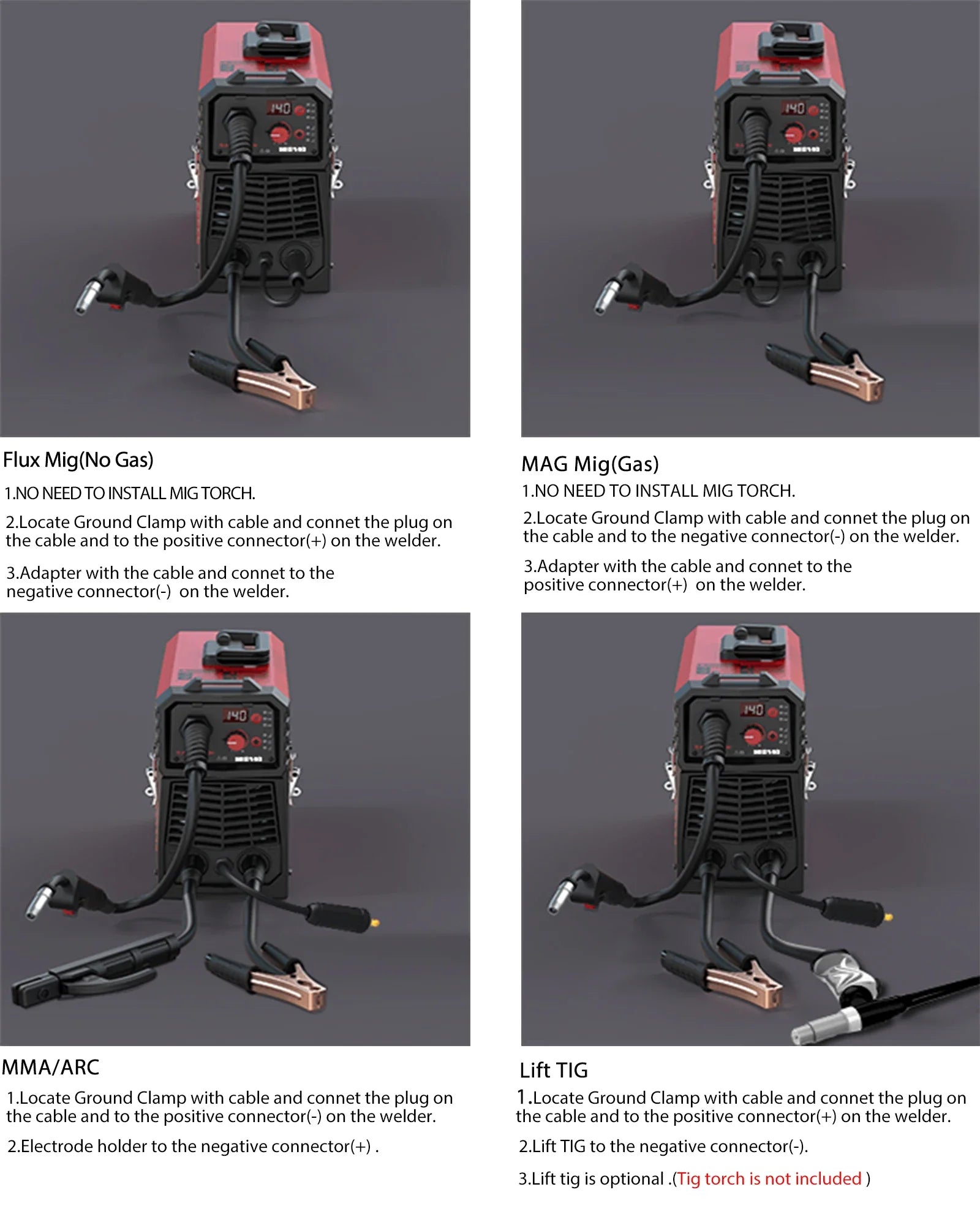 140

Flux Mig(No Gas)

1.NO NEED TO INSTALL MIG TORCH.

2.Locate Ground Clamp with cable and connet the plug on the cable and to the positive connector(+) on the welder.

3.Adapter with the cable and connet to the negative connector(-) on the welder.

140

MAG Mig(Gas)

1.NO NEED TO INSTALL MIG TORCH.

2.Locate Ground Clamp with cable and connet the plug on the cable and to the negative connector(-) on the welder.

3.Adapter with the cable and connet to the positive connector(+) on the welder.

140

MMA/ARC

1.Locate Ground Clamp with cable and connet the plug on the cable and to the positive connector(-) on the welder.

2.Electrode holder to the negative connector(+) .

140

Lift TIG

1.Locate Ground Clamp with cable and connet the plug on the cable and to the positive connector(+) on the welder.

2.Lift TIG to the negative connector(-).

3.Lift tig is optional .(Tig torch is not included )