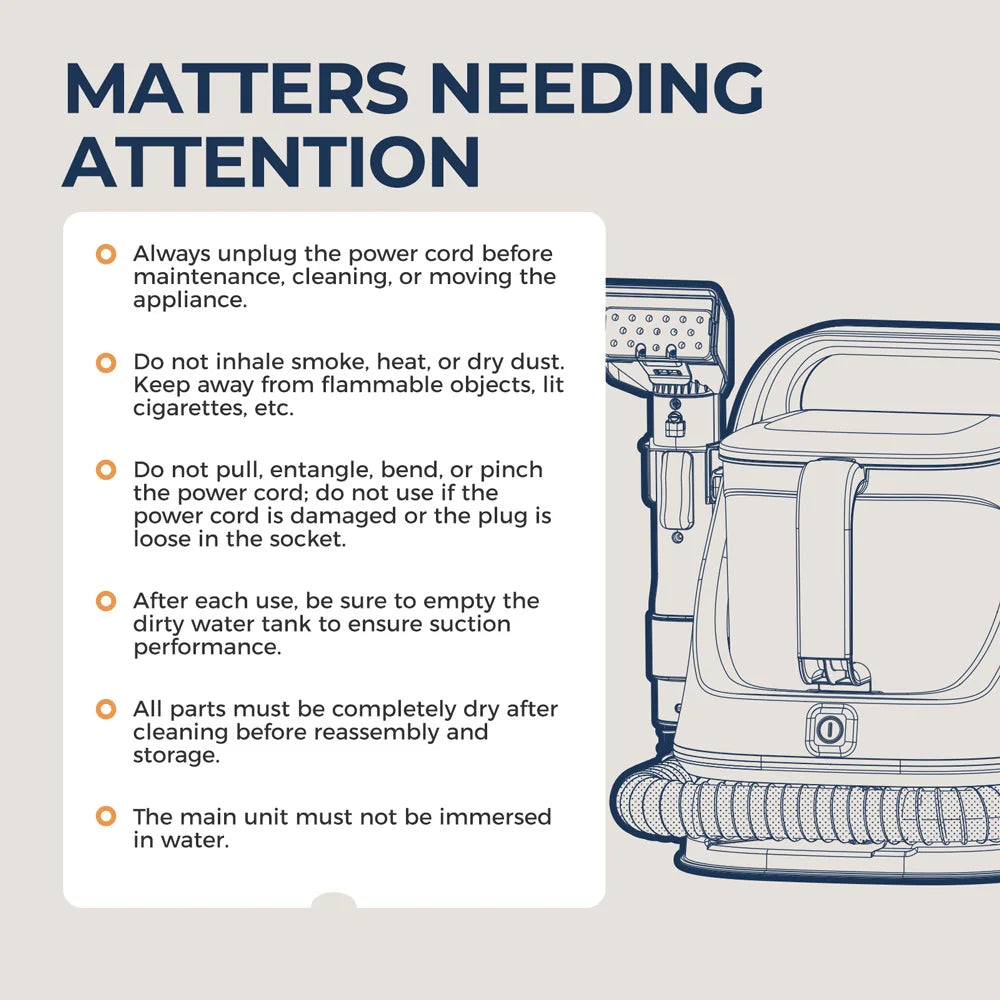 MATTERS NEEDING ATTENTION

Always unplug the power cord before maintenance, cleaning, or moving the appliance.

Do not inhale smoke, heat, or dry dust. Keep away from flammable objects, lit cigarettes, etc.

Do not pull, entangle, bend, or pinch the power cord; do not use if the power cord is damaged or the plug is loose in the socket.

After each use, be sure to empty the dirty water tank to ensure suction performance.

All parts must be completely dry after cleaning before reassembly and storage.

The main unit must not be immersed in water.