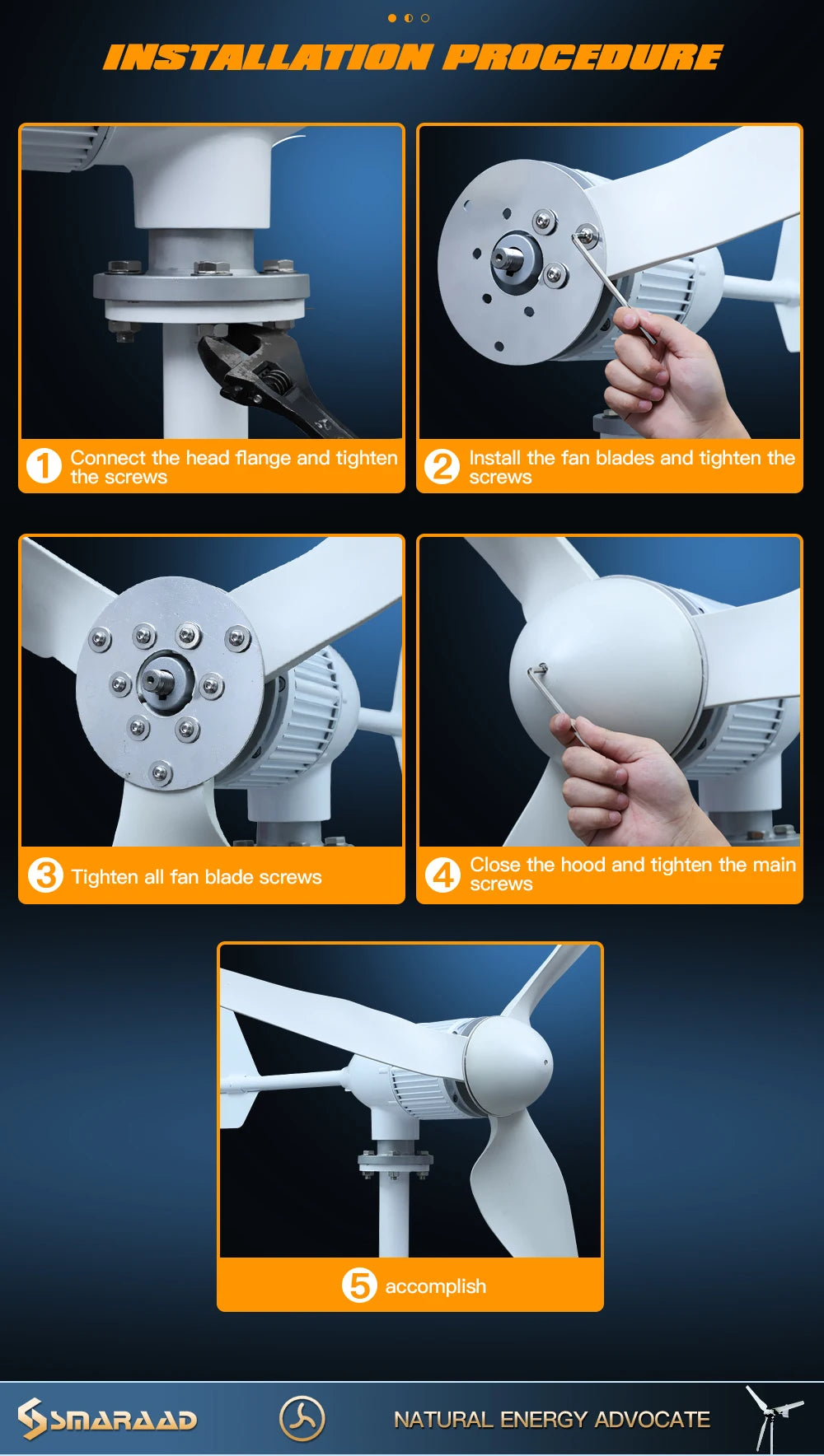 INSTALLATION PROCEDURE

1 Connect the head flange and tighten the screws

2 Install the fan blades and tighten the screws

3 Tighten all fan blade screws

4 Close the hood and tighten the main screws

5 accomplish

SMARAAD

NATURAL ENERGY ADVOCATE